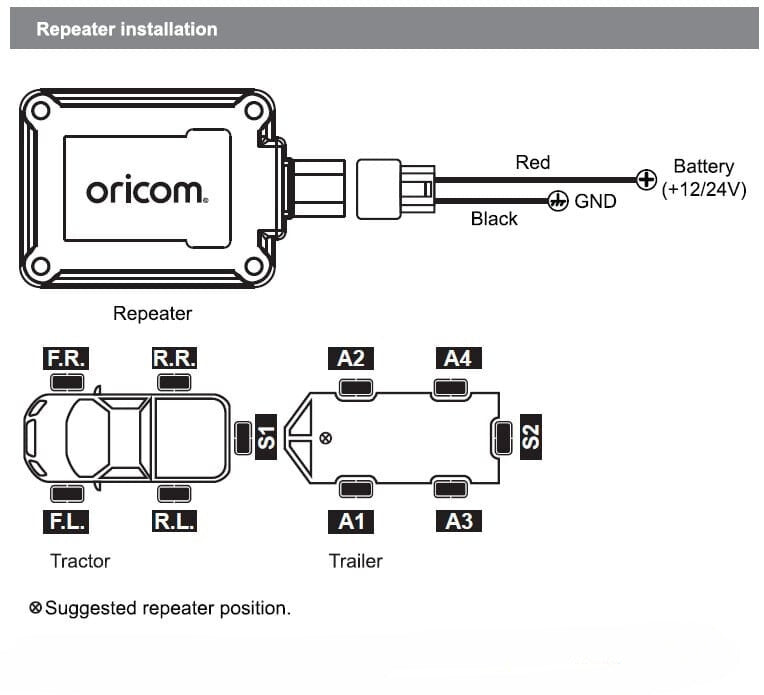 Repeater installation

oricom

Red

Battery (+12/24V)

GND

Black

Repeater

F.R.

R.R.

A2

A4

S1

S2

F.L.

R.L.

A1

A3

Tractor

Trailer

⊗ Suggested repeater position.