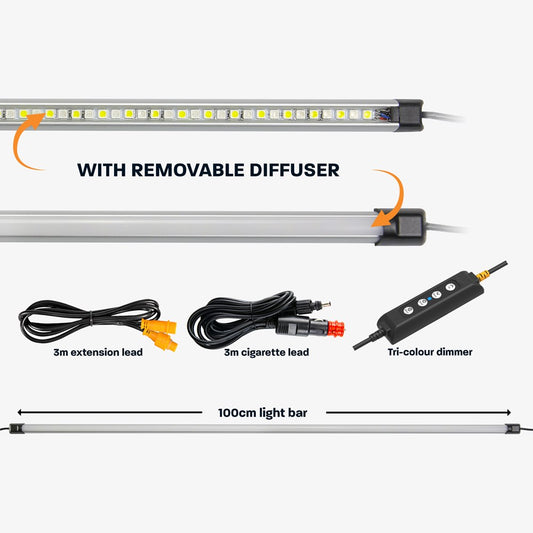 WITH REMOVABLE DIFFUSER

3m extension lead

3m cigarette lead

Tri-colour dimmer

100cm light bar